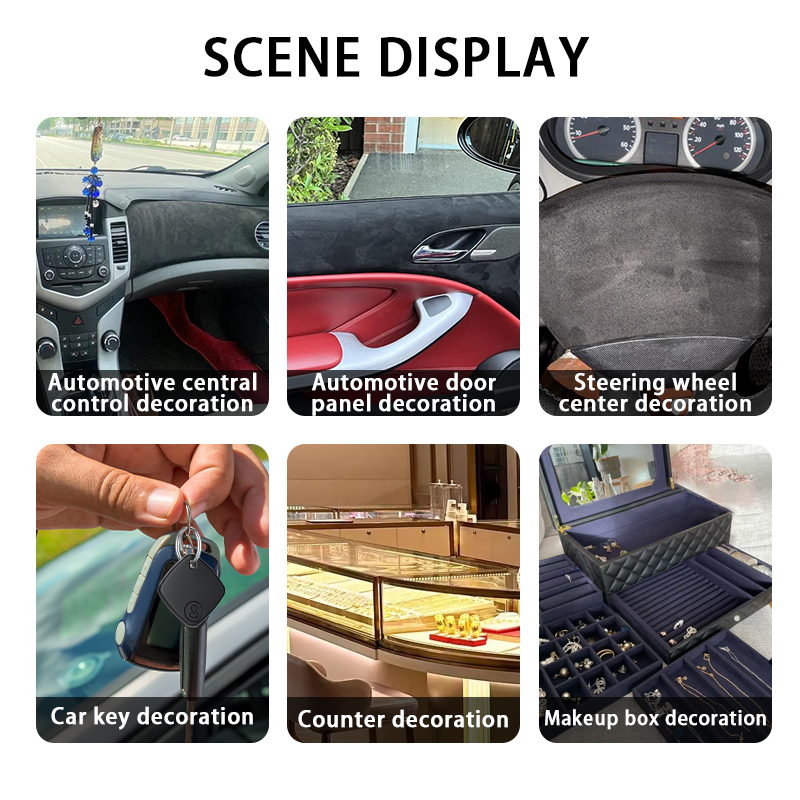 SCENE DISPLAY

Automotive central control decoration

Automotive door panel decoration

Steering wheel center decoration

Car key decoration

Counter decoration

Makeup box decoration